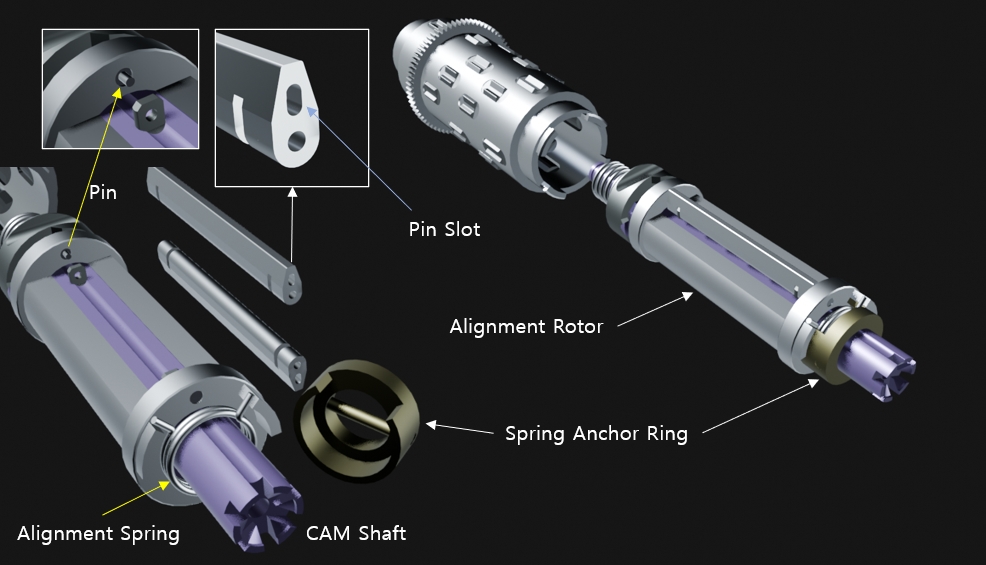 Pin

Pin Slot

Alignment Rotor

Spring Anchor Ring

Alignment Spring

CAM Shaft