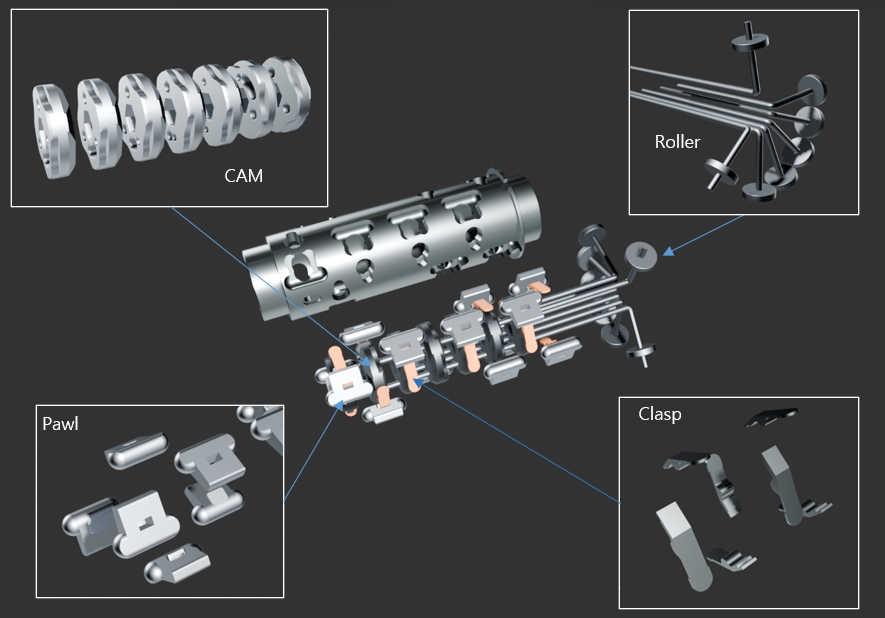 CAM

Roller

Pawl

Clasp